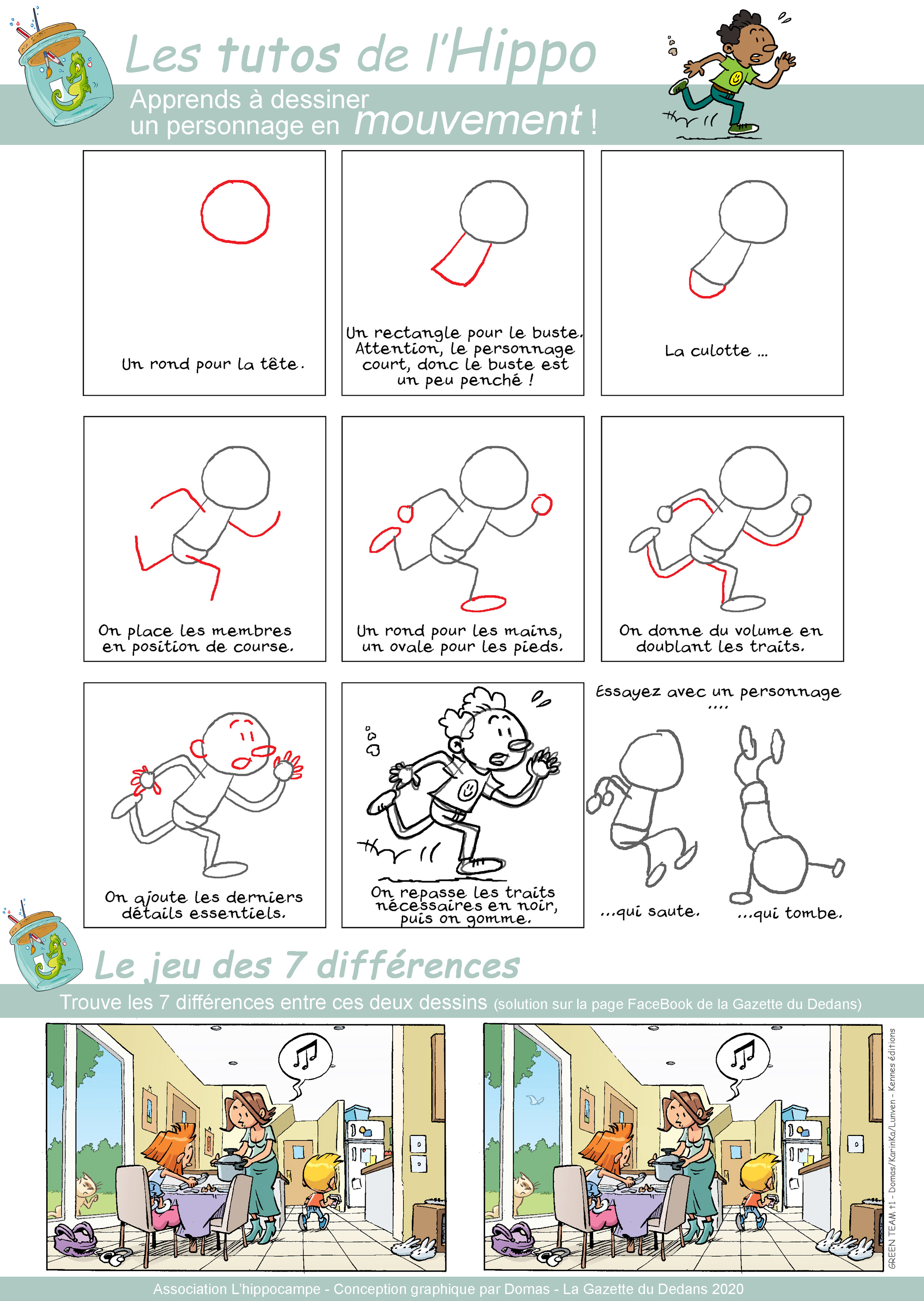 Les tutos de l'Hippo

Apprends à dessiner un personnage en mouvement !

Un rond pour la tête.

Un rectangle pour le buste. Attention, le personnage court, donc le buste est un peu penché !

La culotte ...

On place les membres en position de course.

Un rond pour les mains, un ovale pour les pieds.

On donne du volume en doublant les traits.

On ajoute les derniers détails essentiels.

On repasse les traits nécessaires en noir, puis on gomme.

Essayez avec un personnage ....

...qui saute.

...qui tombe.

Le jeu des 7 différences

Trouve les 7 différences entre ces deux dessins (solution sur la page FaceBook de la Gazette du Dedans)

GREEN TEAM t1 - Domas/KarinKa/Lunven - Kennes éditions

Association L'hippocampe - Conception graphique par Domas - La Gazette du Dedans 2020